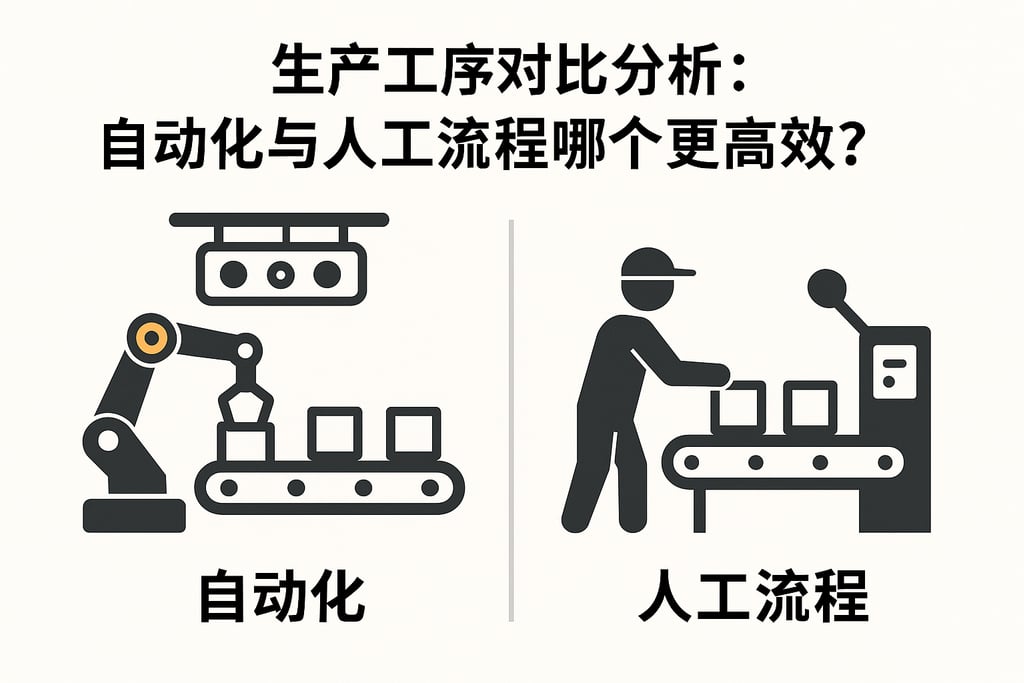 生产工序对比分析：
自动化与人工流程哪个更高效？

自动化

人工流程