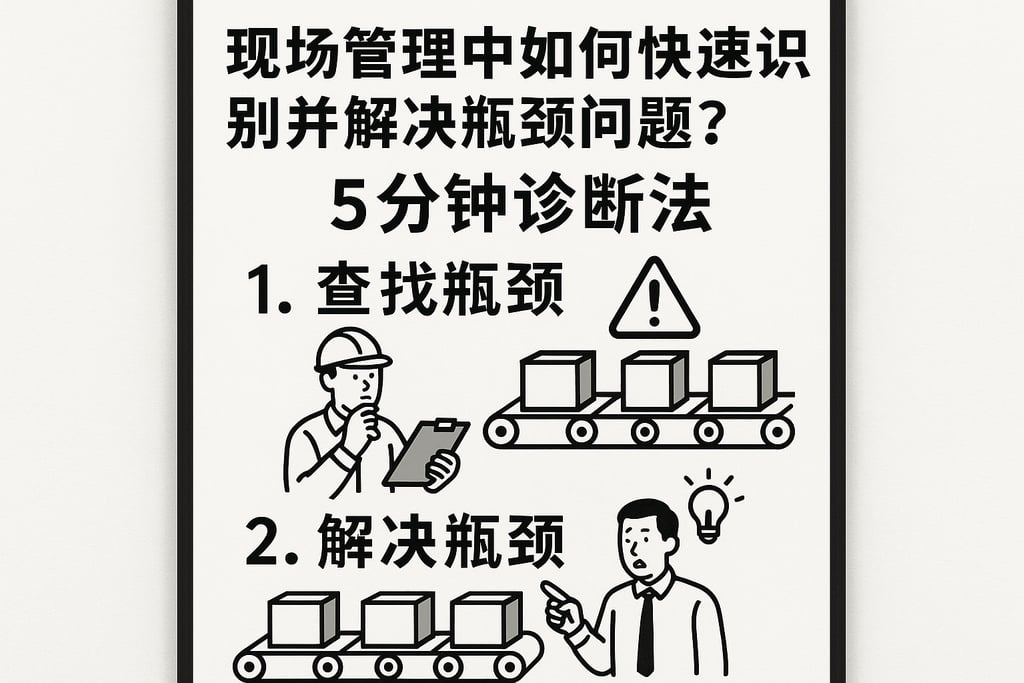 现场管理中如何快速识别并解决瓶颈问题?

5分钟诊断法

1. 查找瓶颈

2. 解决瓶颈