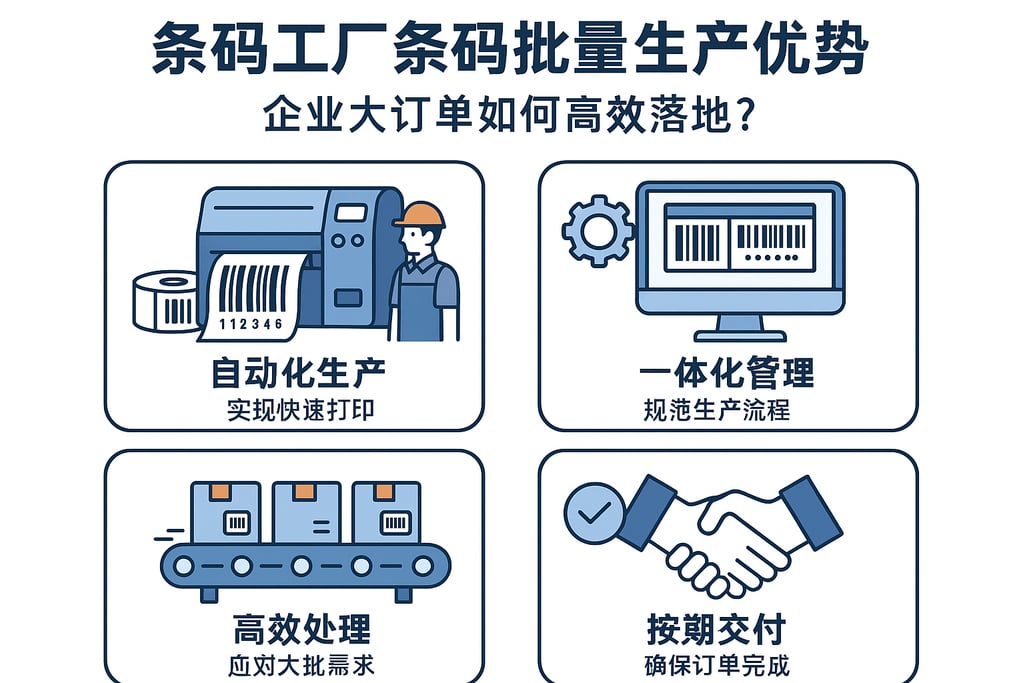 条码工厂条码批量生产优势

企业大订单如何高效落地?

112346

自动化生产
实现快速打印

一体化管理
规范生产流程

高效处理
应对大批需求

按期交付
确保订单完成