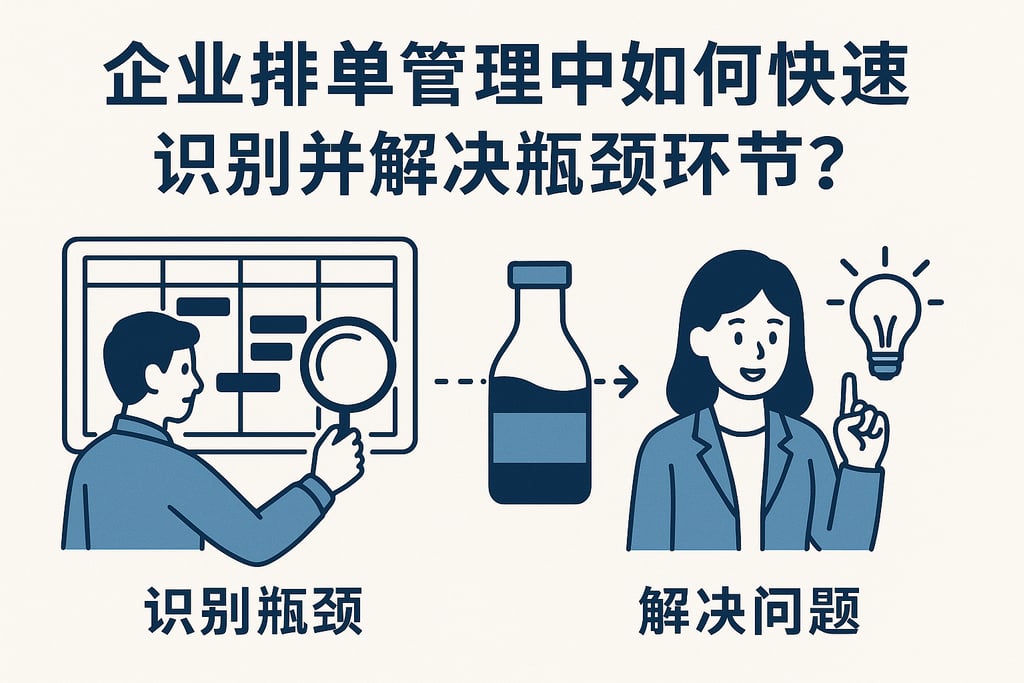 企业排单管理中如何快速识别并解决瓶颈环节？

识别瓶颈

解决问题