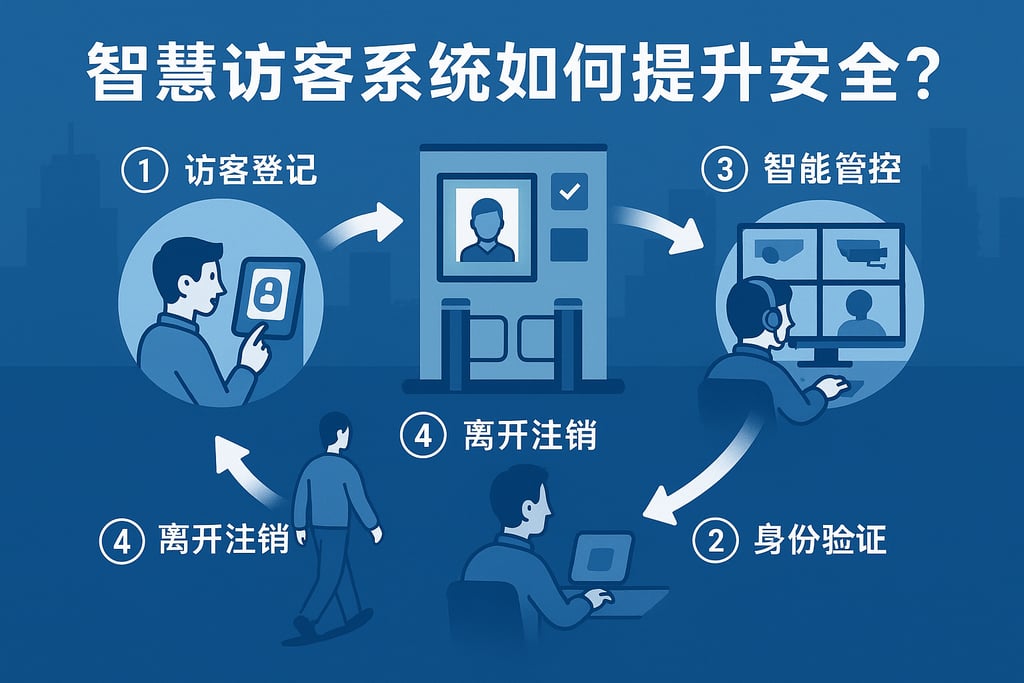 智慧访客系统如何提升安全?

① 访客登记

③ 智能管控

④ 离开注销

④ 离开注销

② 身份验证